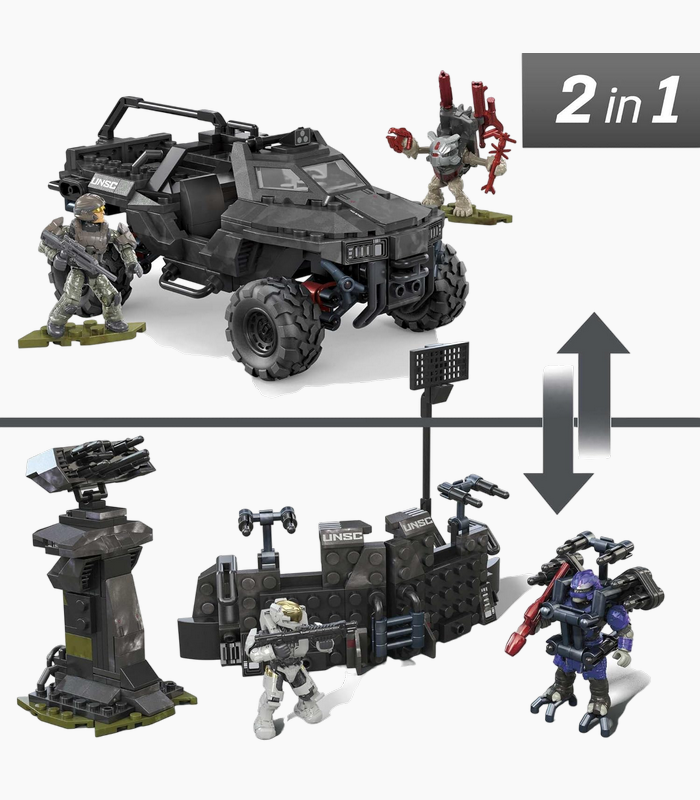 2 in 1

UNSC

UNSC

UNSC